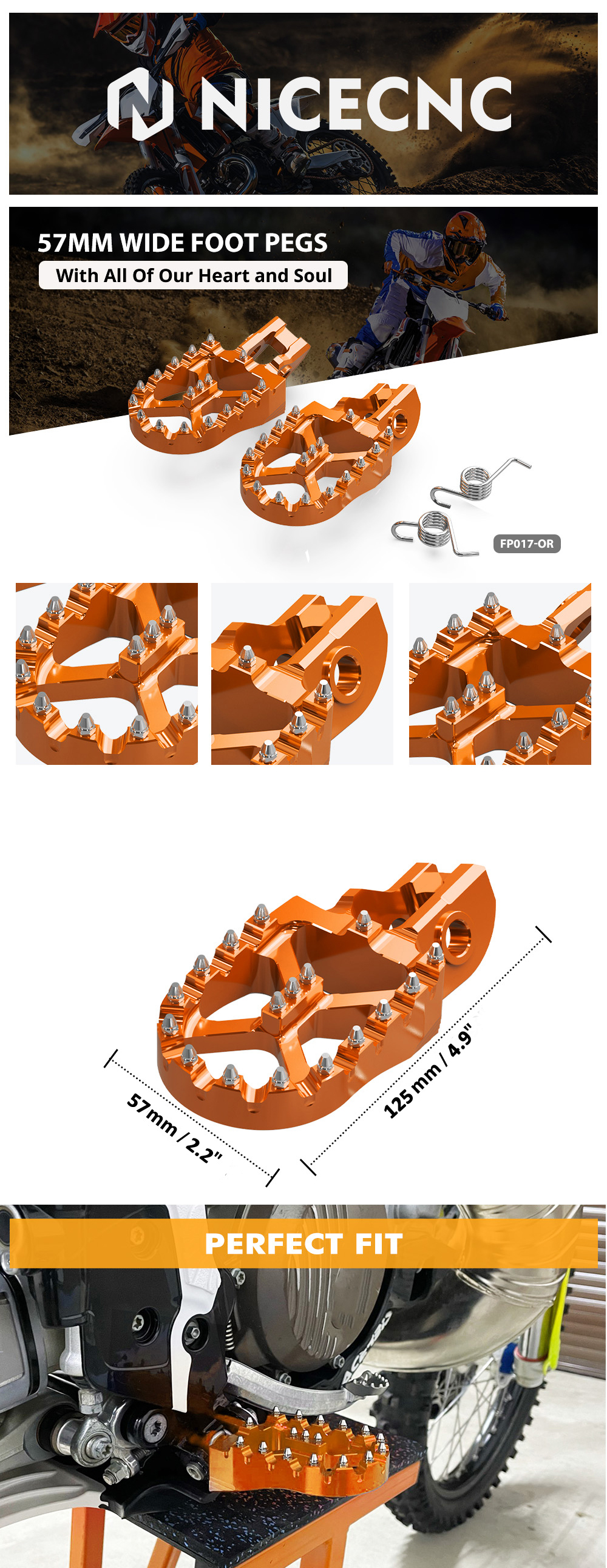 NICECNC

57MM WIDE FOOT PEGS
With All Of Our Heart and Soul

FP017-OR

57mm / 2.2"
125 mm / 4.9"

PERFECT FIT